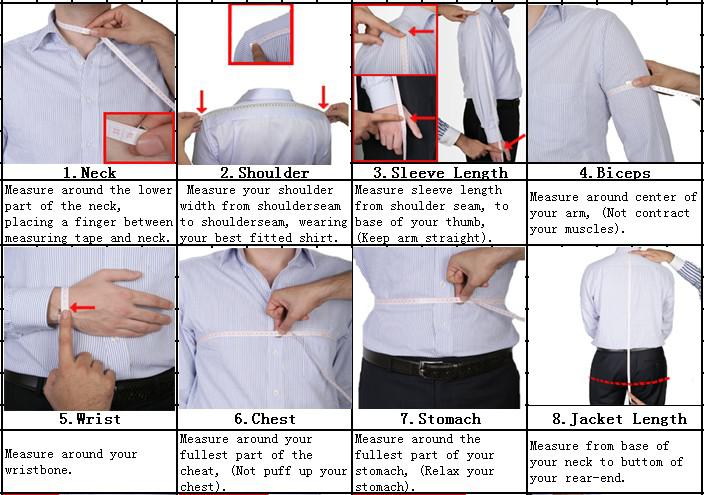 | 1. Neck | 2. Shoulder | 3. Sleeve Length | 4. Biceps |
|---|---|---|---|
| Measure around the lower part of the neck, placing a finger between measuring tape and neck. | Measure your shoulder width from shoulderseam to shoulderseam, wearing your best fitted shirt. | Measure sleeve length from shoulder seam, to base of your thumb, (Keep arm straight). | Measure around center of your arm, (Not contract your muscles). |
| 5. Wrist | 6. Chest | 7. Stomach | 8. Jacket Length |
| Measure around your wristbone. | Measure around your fullest part of the cheat, (Not puff up your chest). | Measure around the fullest part of your stomach, (Relax your stomach). | Measure from base of your neck to buttom of your rear-end. |